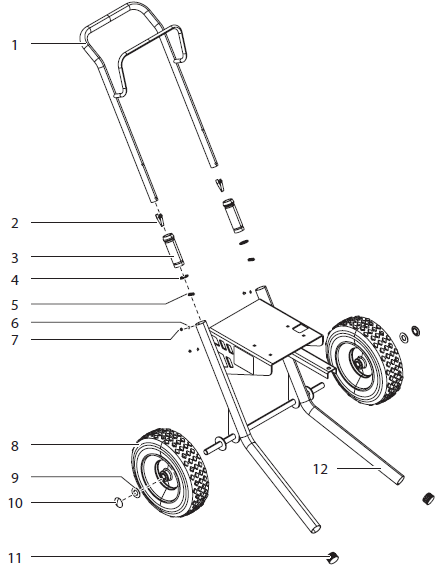 1
2
3
4
5
6
7
8
9
10
11
12